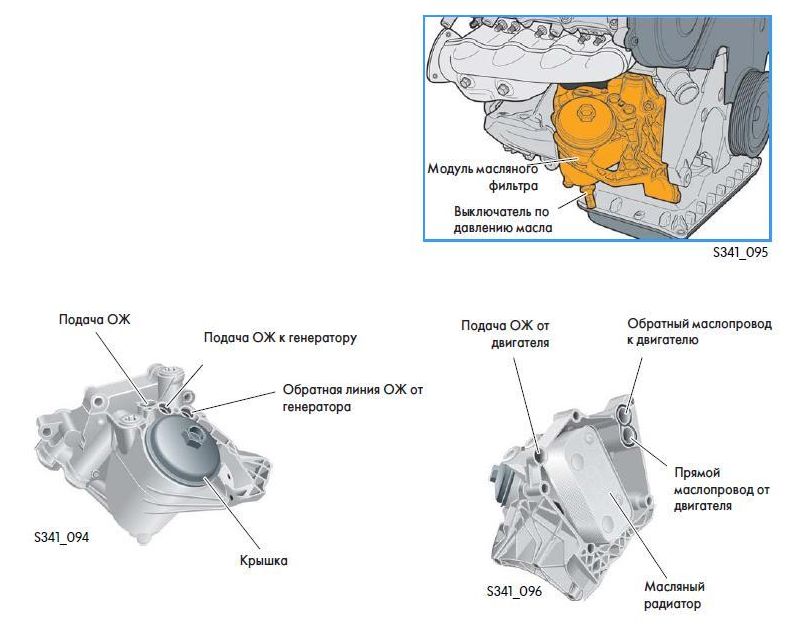 Модуль масляного фильтра

Выключатель по давлению масла

S341_095

Подача ОЖ

Подача ОЖ к генератору

Обратная линия ОЖ от генератора

S341_094

Крышка

Подача ОЖ от двигателя

Обратный маслопровод к двигателю

Прямой маслопровод от двигателя

S341_096

Масляный радиатор