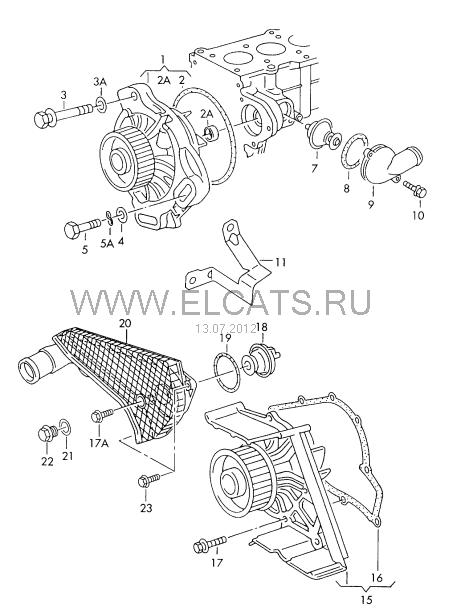 1
2A 2
3A
3
2A
7
8
9
10
5 5A 4
11
WWW.ELCATS.RU
13.07.2012
20
18
19
17A
22 21
23
17
16
15