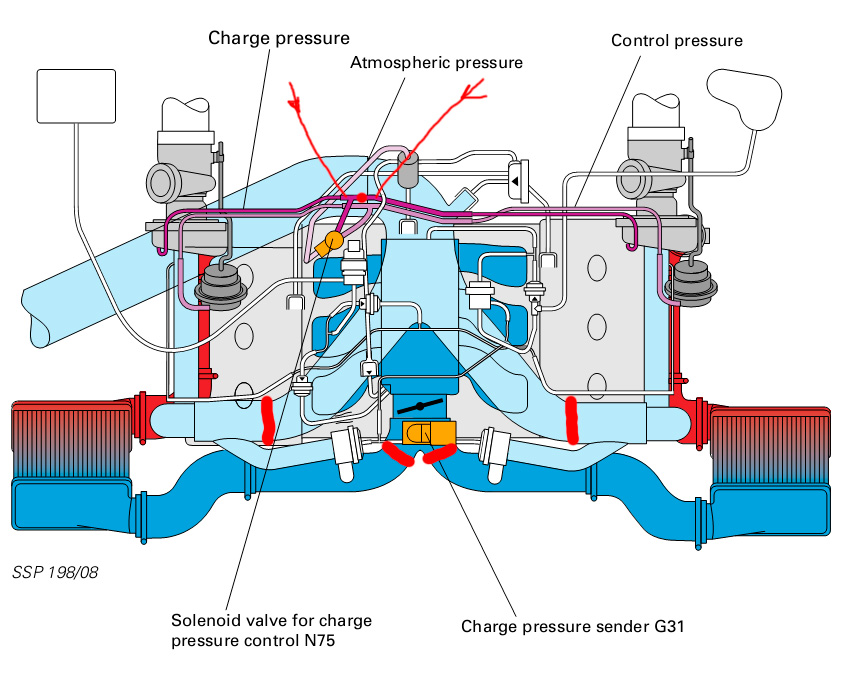 Charge pressure

Atmospheric pressure

Control pressure

SSP 198/08

Solenoid valve for charge pressure control N75

Charge pressure sender G31