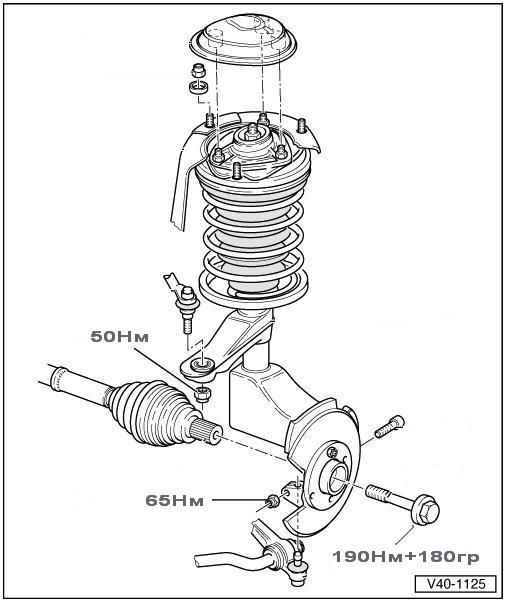 50Нм

65Нм

190Нм+180гр

V40-1125