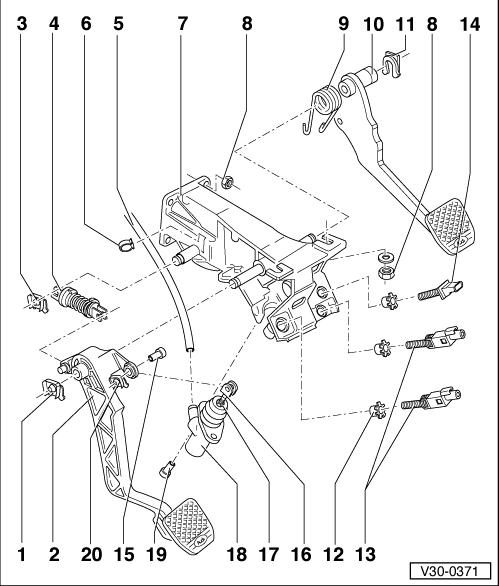 3 4 6 5 7 8 9 10 11 8 14

1 2 20 15 19 18 17 16 12 13

V30-0371