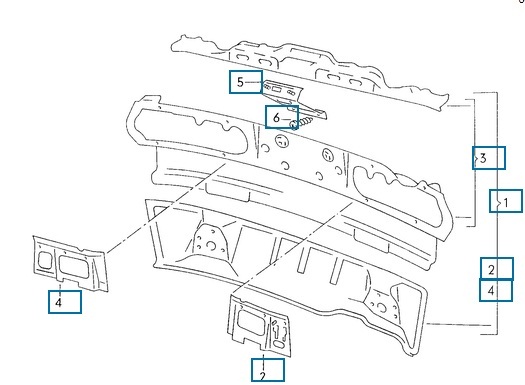 5
6
3
1
2
4
4
2