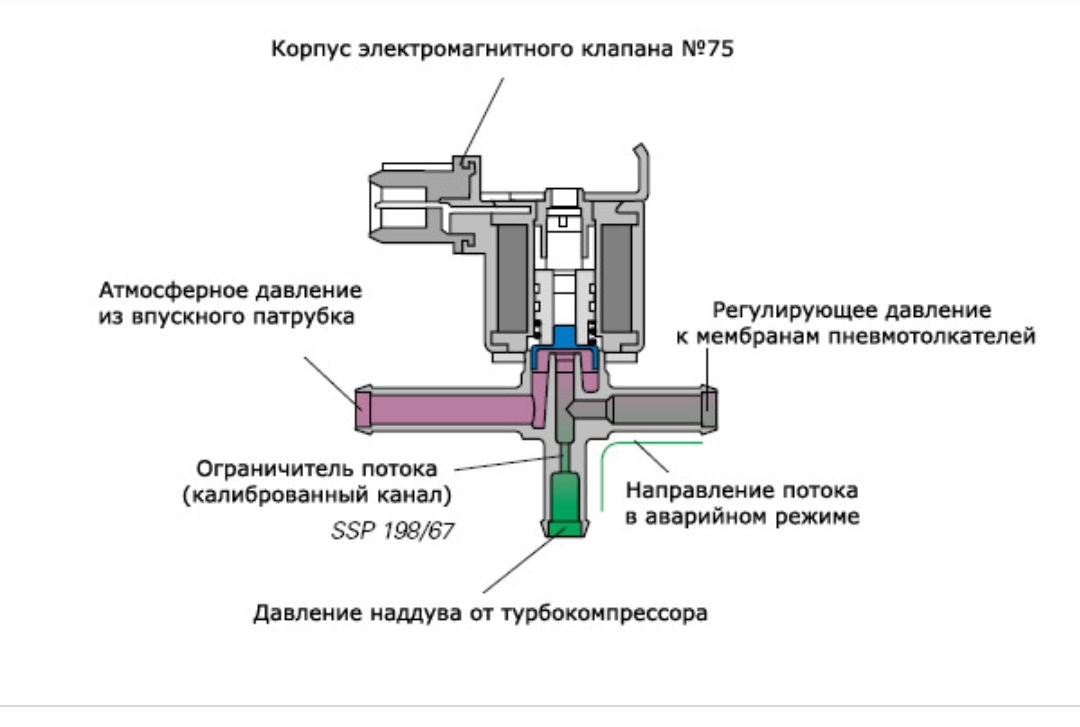 Корпус электромагнитного клапана №75

Атмосферное давление из впускного патрубка

Регулирующее давление к мембранам пневмотолкателей

Ограничитель потока (калиброванный канал)

SSP 198/67

Направление потока в аварийном режиме

Давление наддува от турбокомпрессора