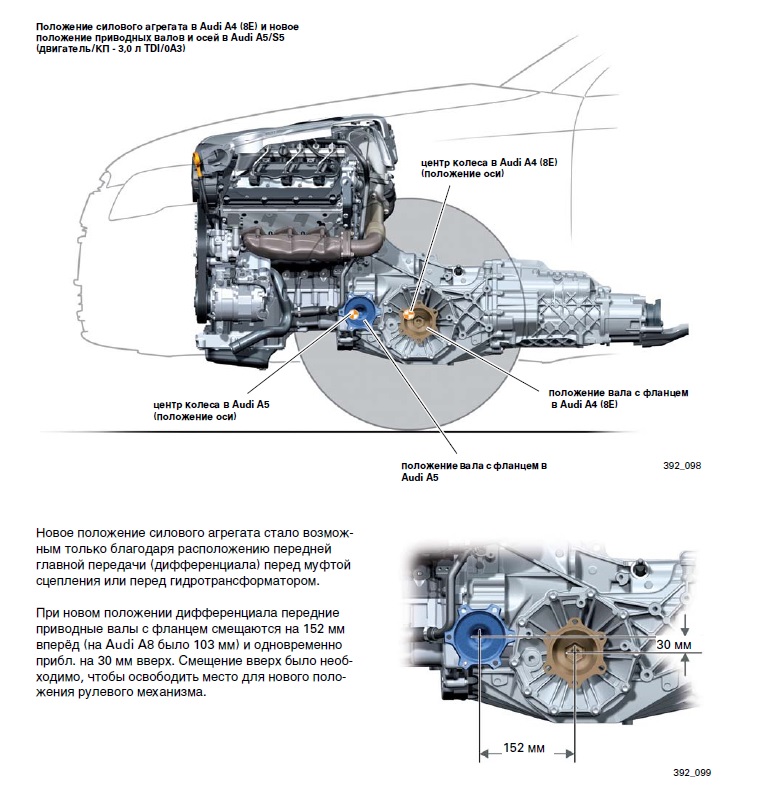 Положение силового агрегата в Audi A4 (8E) и новое положение приводных валов и осей в Audi A5/S5 (двигатель/КП - 3,0 л TDI/0A3)

центр колеса в Audi A4 (8E) (положение оси)

центр колеса в Audi A5 (положение оси)

положение вала с фланцем в Audi A4 (8E)

положение вала с фланцем в Audi A5

392_098

Новое положение силового агрегата стало возможным только благодаря расположению передней главной передачи (дифференциала) перед муфтой сцепления или перед гидротрансформатором.

При новом положении дифференциала передние приводные валы с фланцем смещаются на 152 мм вперёд (на Audi A8 было 103 мм) и одновременно прибл. на 30 мм вверх. Смещение вверх было необходимо, чтобы освободить место для нового положения рулевого механизма.

30 мм

152 мм

392_099