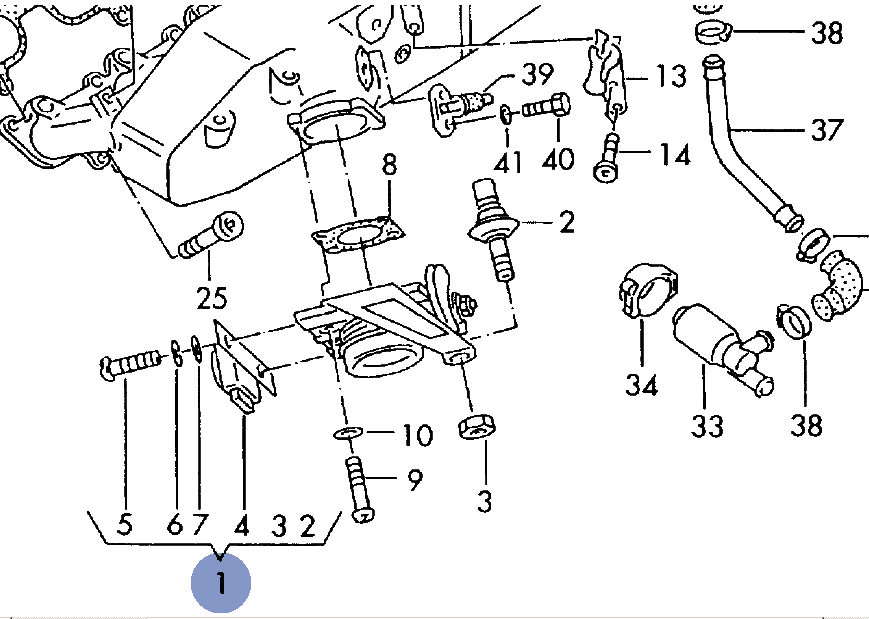 38
39
13
37
41
40
14
8
2
25
34
33
38
10
9
3
5
6
7
4
3
2
1