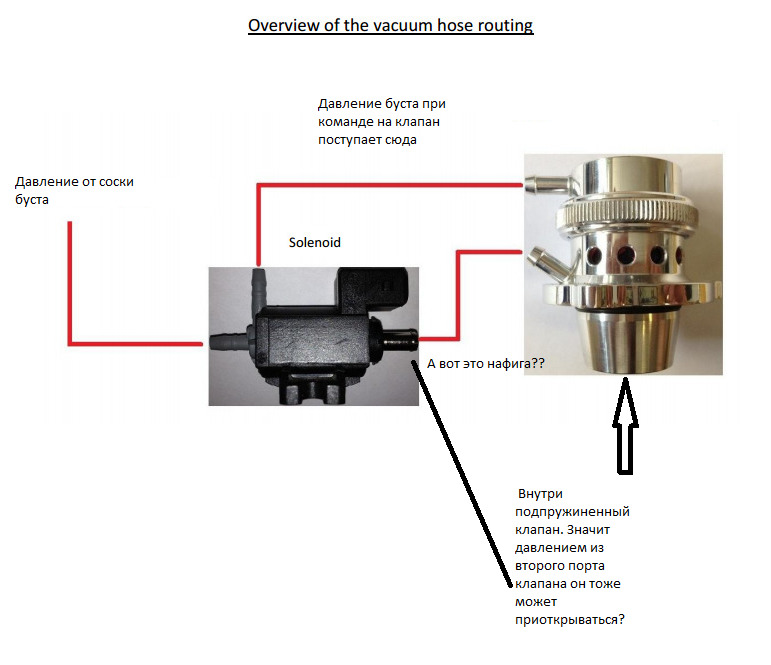 Overview of the vacuum hose routing

Давление буста при команде на клапан поступает сюда

Давление от соски буста

Solenoid

А вот это нафига??

Внутри подпружиненный клапан. Значит давлением из второго порта клапана он тоже может приоткрываться?