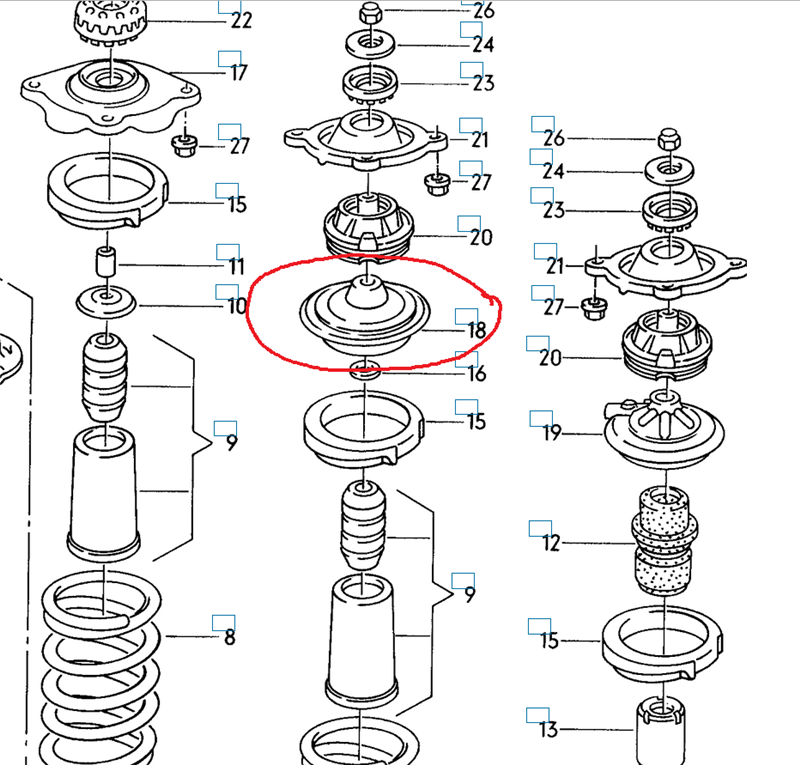 22
17
27
15
11
10
9
8
26
24
23
21
27
20
18
16
15
9
26
24
23
21
27
20
19
12
15
13