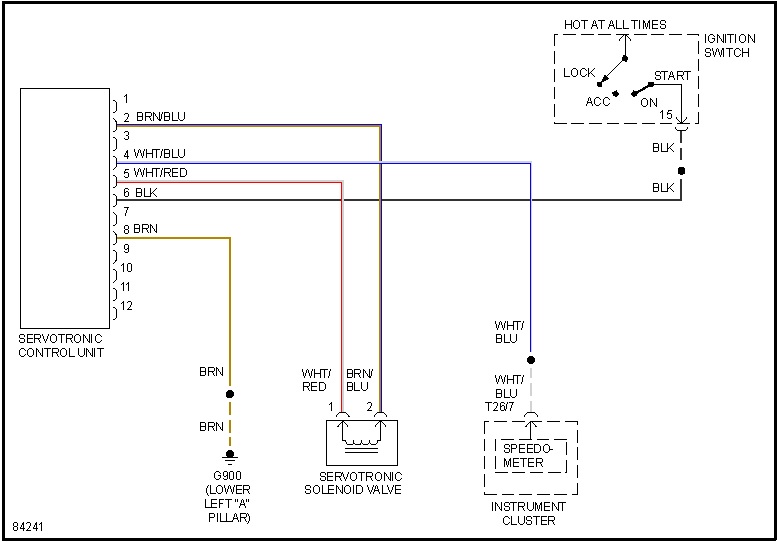 HOT AT ALL TIMES
IGNITION SWITCH
LOCK
START
ACC
ON
15
BLK
BLK

1
2 BRN/BLU
3
4 WHT/BLU
5 WHT/RED
6 BLK
7
8 BRN
9
10
11
12

SERVOTRONIC CONTROL UNIT

BRN
BRN
G900 (LOWER LEFT "A" PILLAR)

WHT/ RED
BRN/ BLU
1
2
SERVOTRONIC SOLENOID VALVE

WHT/ BLU
WHT/ BLU
T26/7
SPEEDO- METER
INSTRUMENT CLUSTER

84241