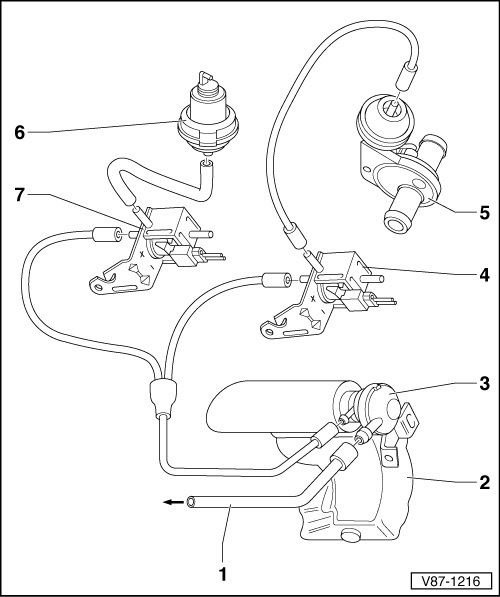 6

7

5

4

3

2

1

V87-1216