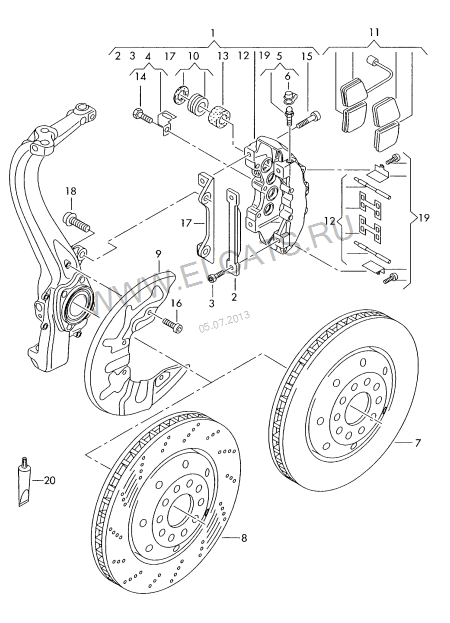 1
11
2 3 4 17 10 13 12 19 5 15
14
6
18
17
12
19
9
16
3
2
WWW.ELCATS.RU
05.07.2013
7
20
8