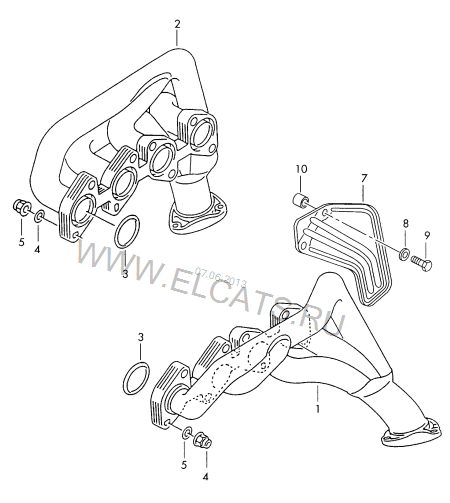 2

10

7

8

9

5

4

3

WWW.ELCATS.RU

07.06.2013

3

1

5

4