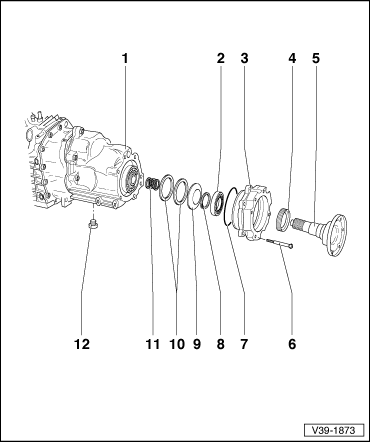 1 2 3 4 5

12 11 10 9 8 7 6

V39-1873