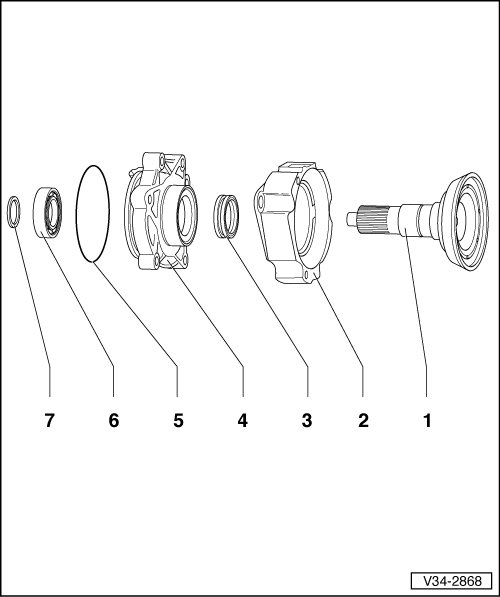 7 6 5 4 3 2 1

V34-2868