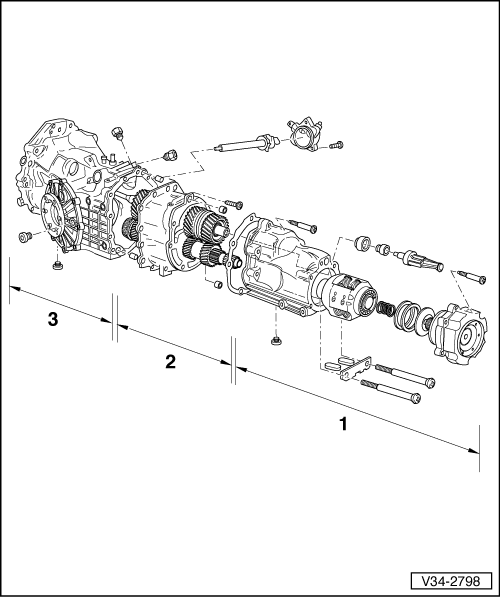 3

2

1

V34-2798