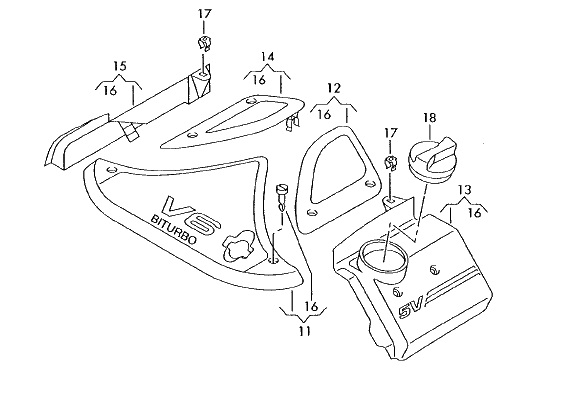 17
15
16
14
16
12
16
18
17
13
16
V6
BITURBO
5V
16
11