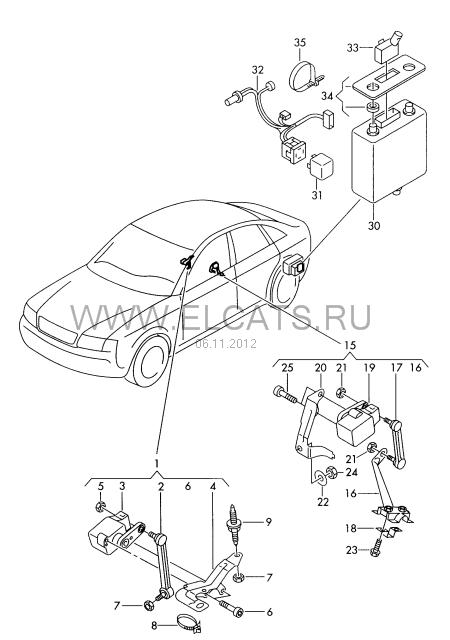 35
33
32
34
31
30
WWW.ELCATS.RU
06.11.2012
15
25 20 21 19 17 16
21
24
22
16
18
23
1
5 3 2 6 4
9
7
7
6
8